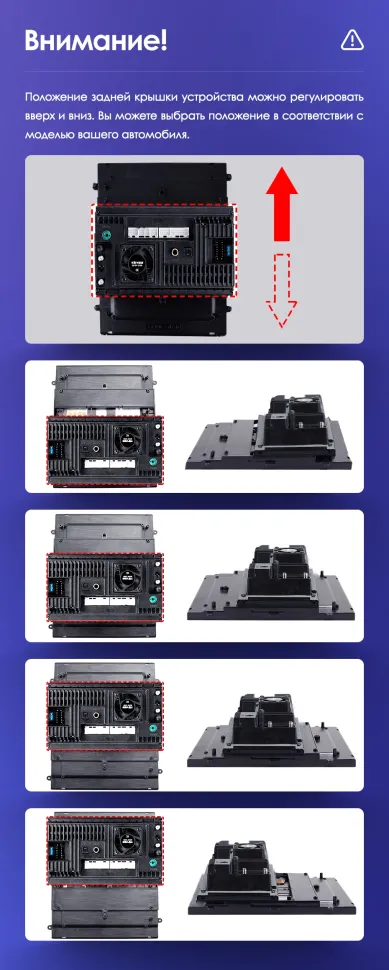 Внимание!

Положение задней крышки устройства можно регулировать вверх и вниз. Вы можете выбрать положение в соответствии с моделью вашего автомобиля.