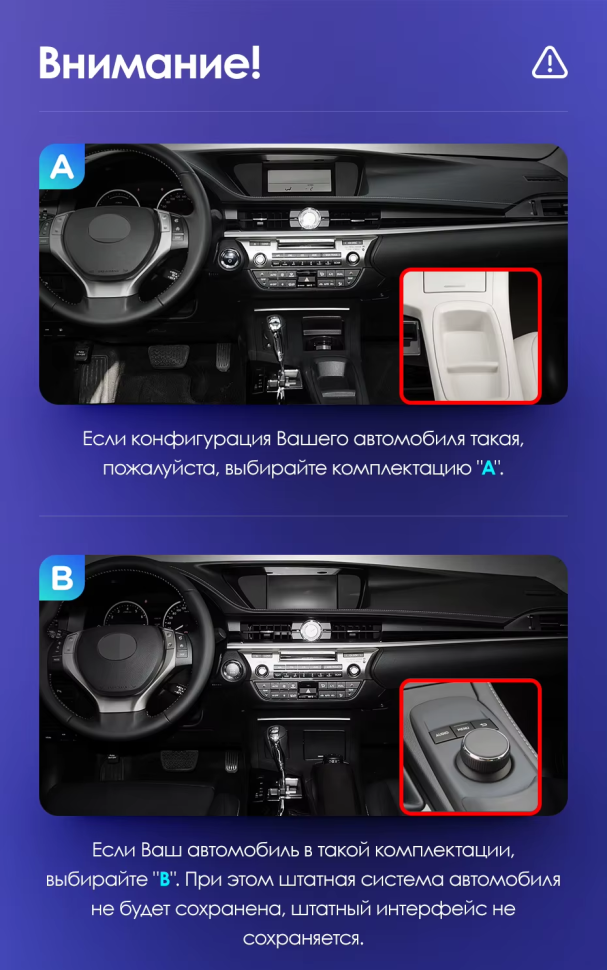 Внимание!

A

Если конфигурация Вашего автомобиля такая, пожалуйста, выбирайте комплектацию "A".

B

Если Ваш автомобиль в такой комплектации, выбирайте "B". При этом штатная система автомобиля не будет сохранена, штатный интерфейс не сохраняется.