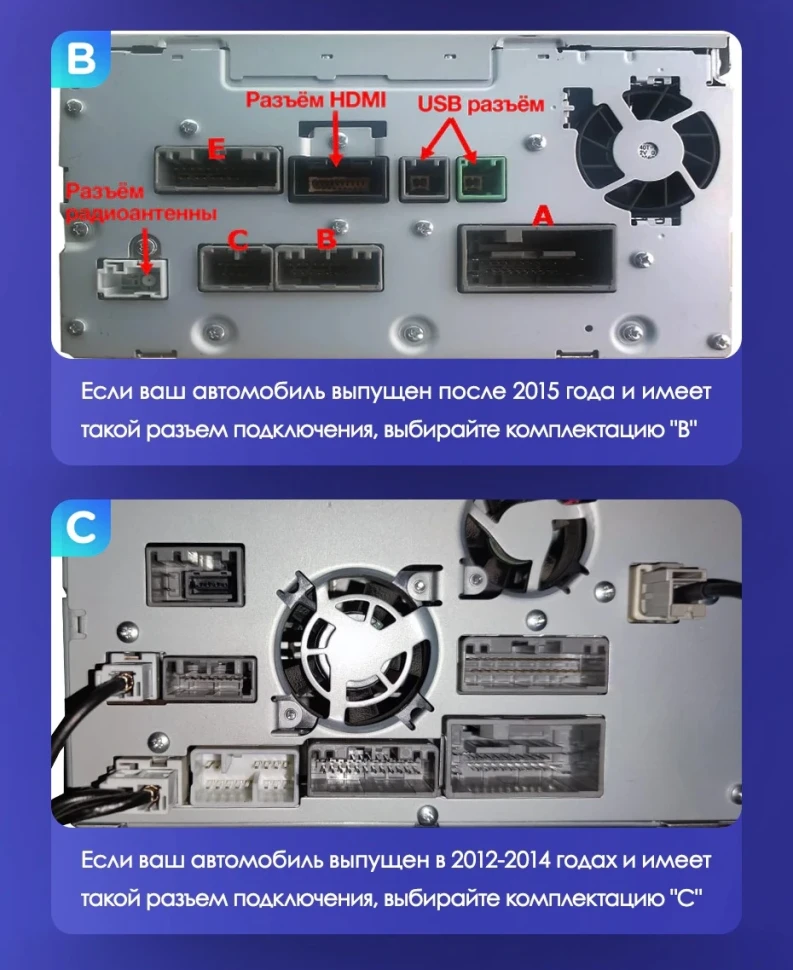 B

Разъём HDMI

USB разъём

E

Разъём радиоантенны

C

B

A

Если ваш автомобиль выпущен после 2015 года и имеет такой разъем подключения, выбирайте комплектацию "B"

C

Если ваш автомобиль выпущен в 2012-2014 годах и имеет такой разъем подключения, выбирайте комплектацию "C"