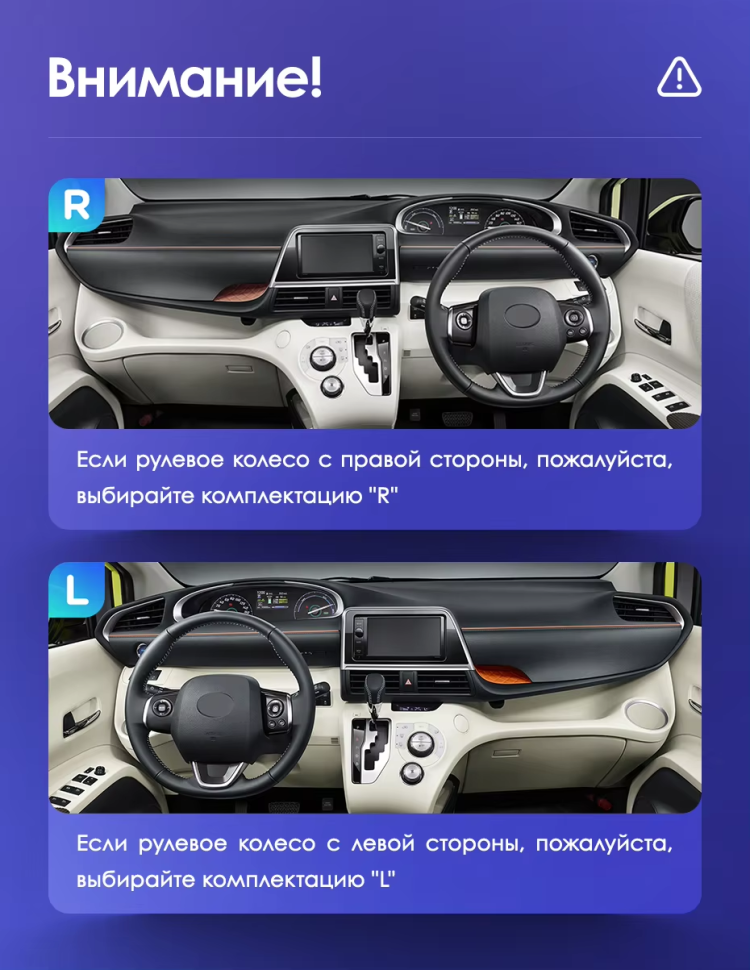 Внимание!

R

Если рулевое колесо с правой стороны, пожалуйста, выбирайте комплектацию "R"

L

Если рулевое колесо с левой стороны, пожалуйста, выбирайте комплектацию "L"